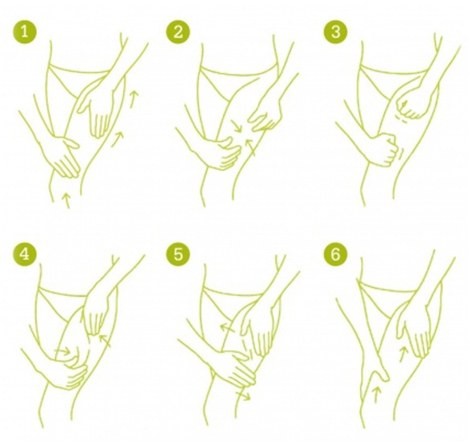 1

2

3

4

5

6